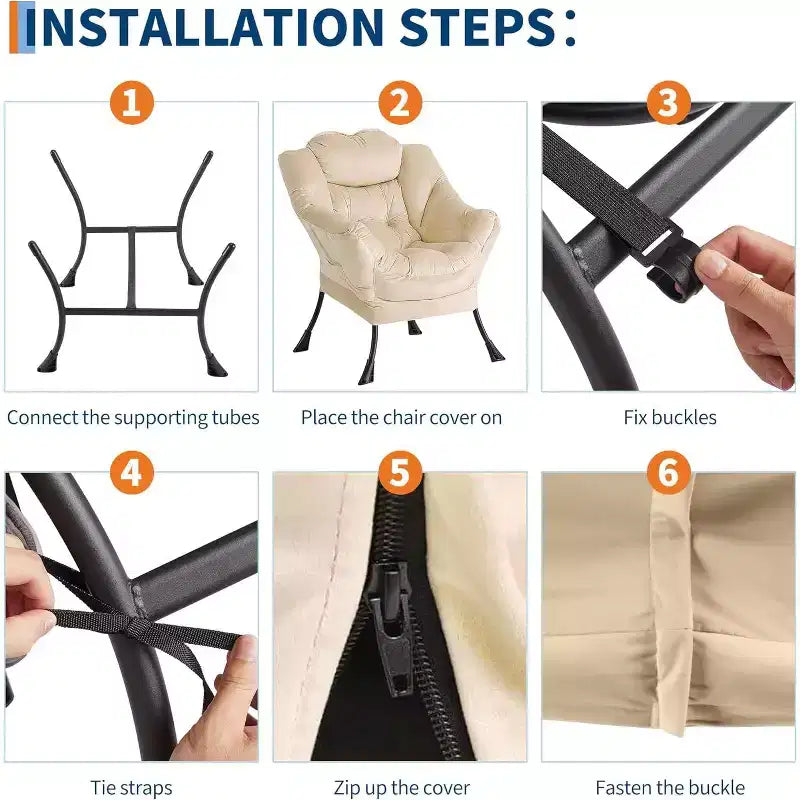 INSTALLATION STEPS:

1
Connect the supporting tubes

2
Place the chair cover on

3
Fix buckles

4
Tie straps

5
Zip up the cover

6
Fasten the buckle